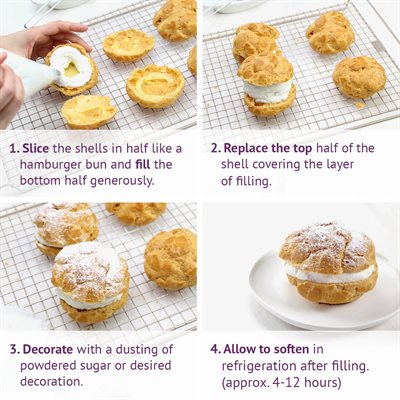 1. Slice the shells in half like a hamburger bun and fill the bottom half generously.

2. Replace the top half of the shell covering the layer of filling.

3. Decorate with a dusting of powdered sugar or desired decoration.

4. Allow to soften in refrigeration after filling. (approx. 4-12 hours)